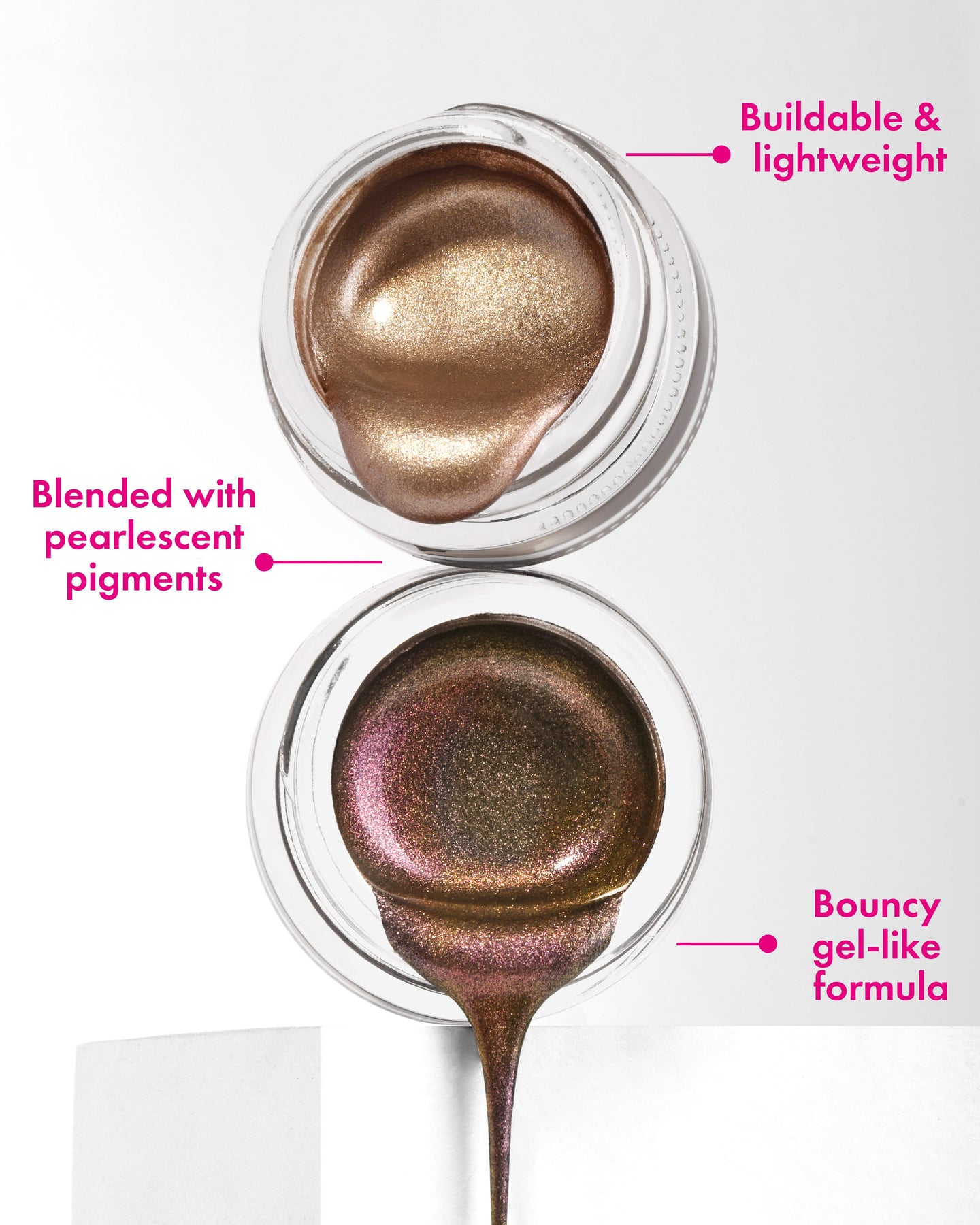 Buildable & lightweight

Blended with pearlescent pigments

Bouncy gel-like formula