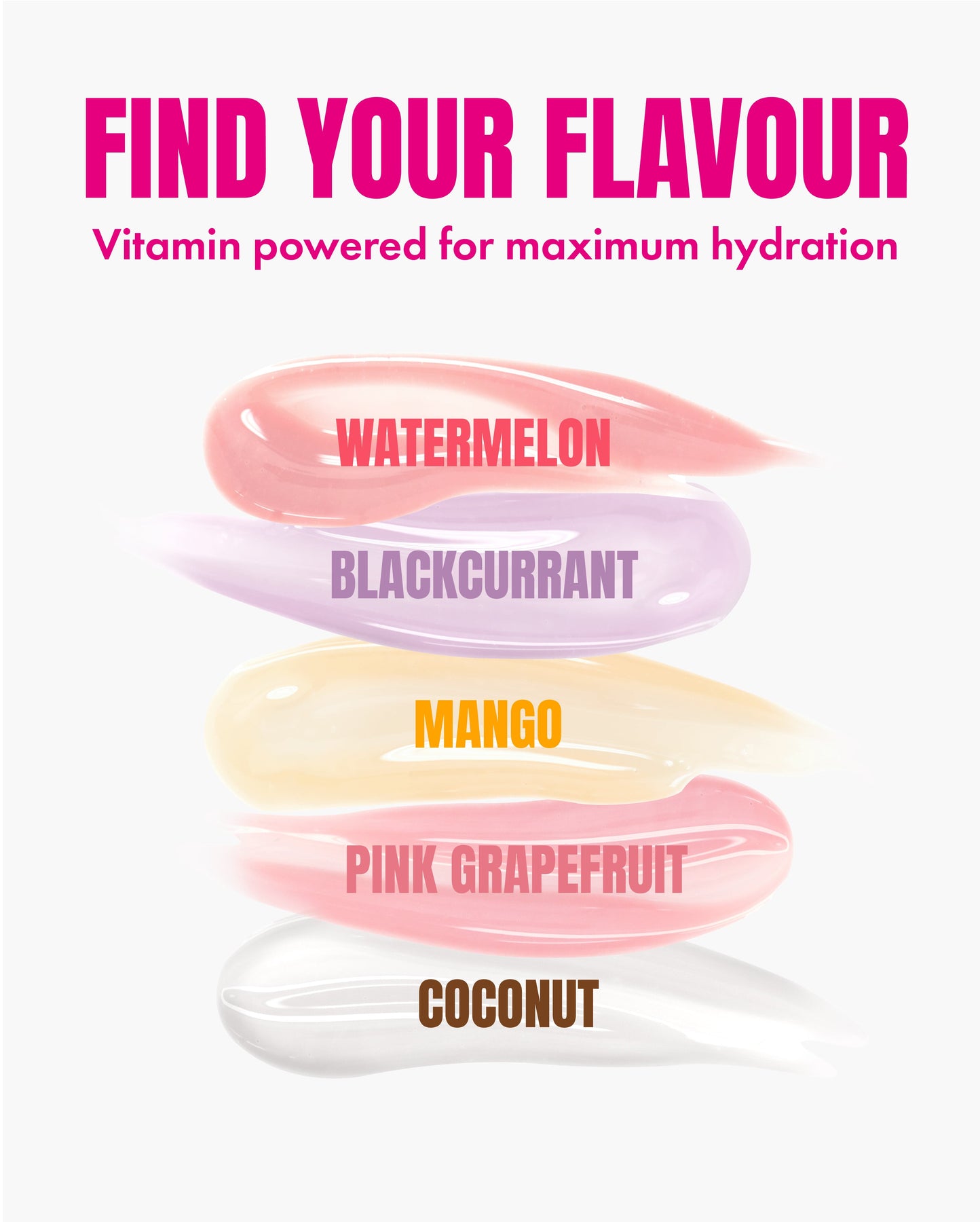 FIND YOUR FLAVOUR
Vitamin powered for maximum hydration

WATERMELON

BLACKCURRANT

MANGO

PINK GRAPEFRUIT

COCONUT