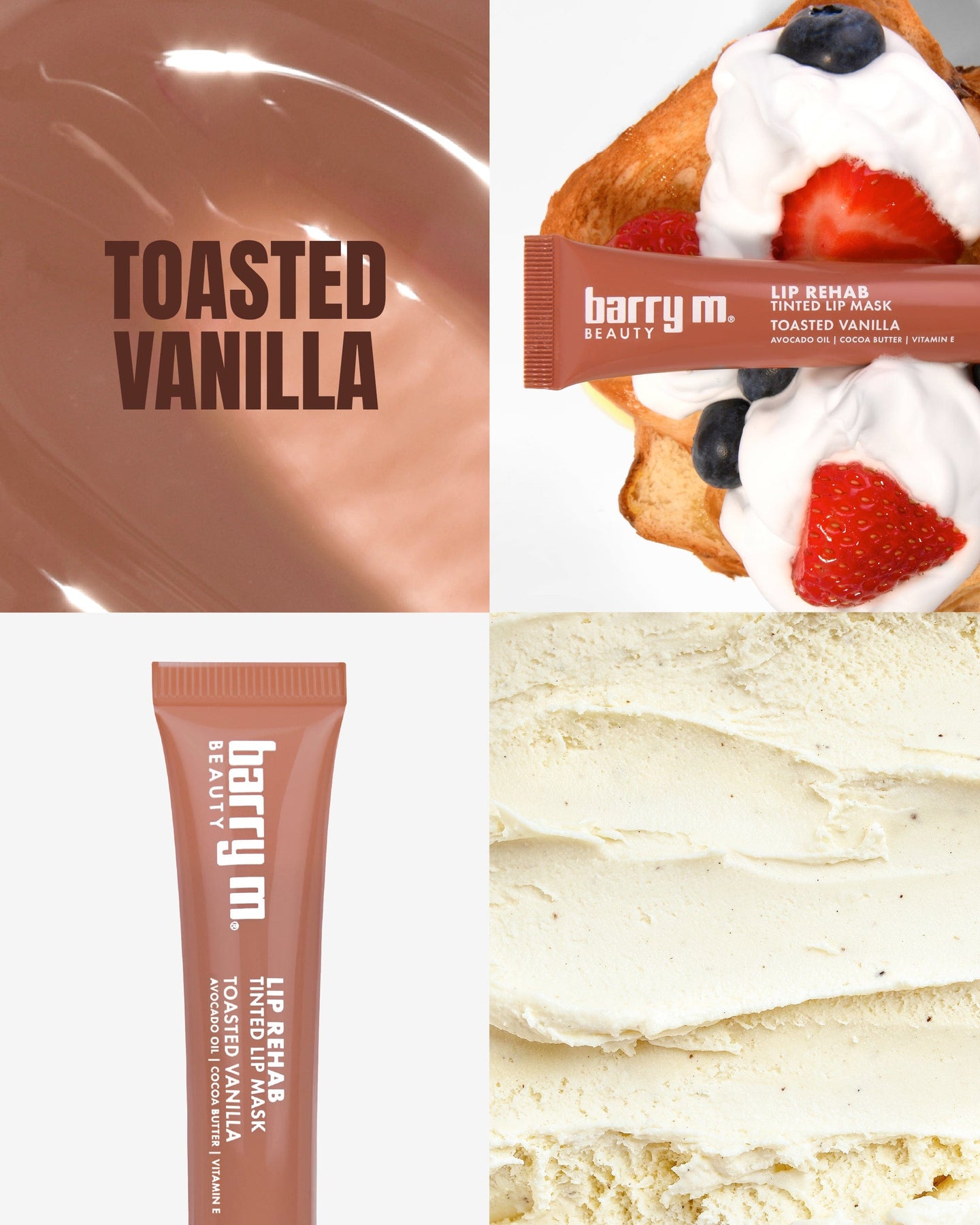 TOASTED VANILLA

barry m.® BEAUTY

LIP REHAB
TINTED LIP MASK
TOASTED VANILLA
AVOCADO OIL | COCOA BUTTER | VITAMIN E

barry m.® BEAUTY

LIP REHAB
TINTED LIP MASK
TOASTED VANILLA
AVOCADO OIL | COCOA BUTTER | VITAMIN E