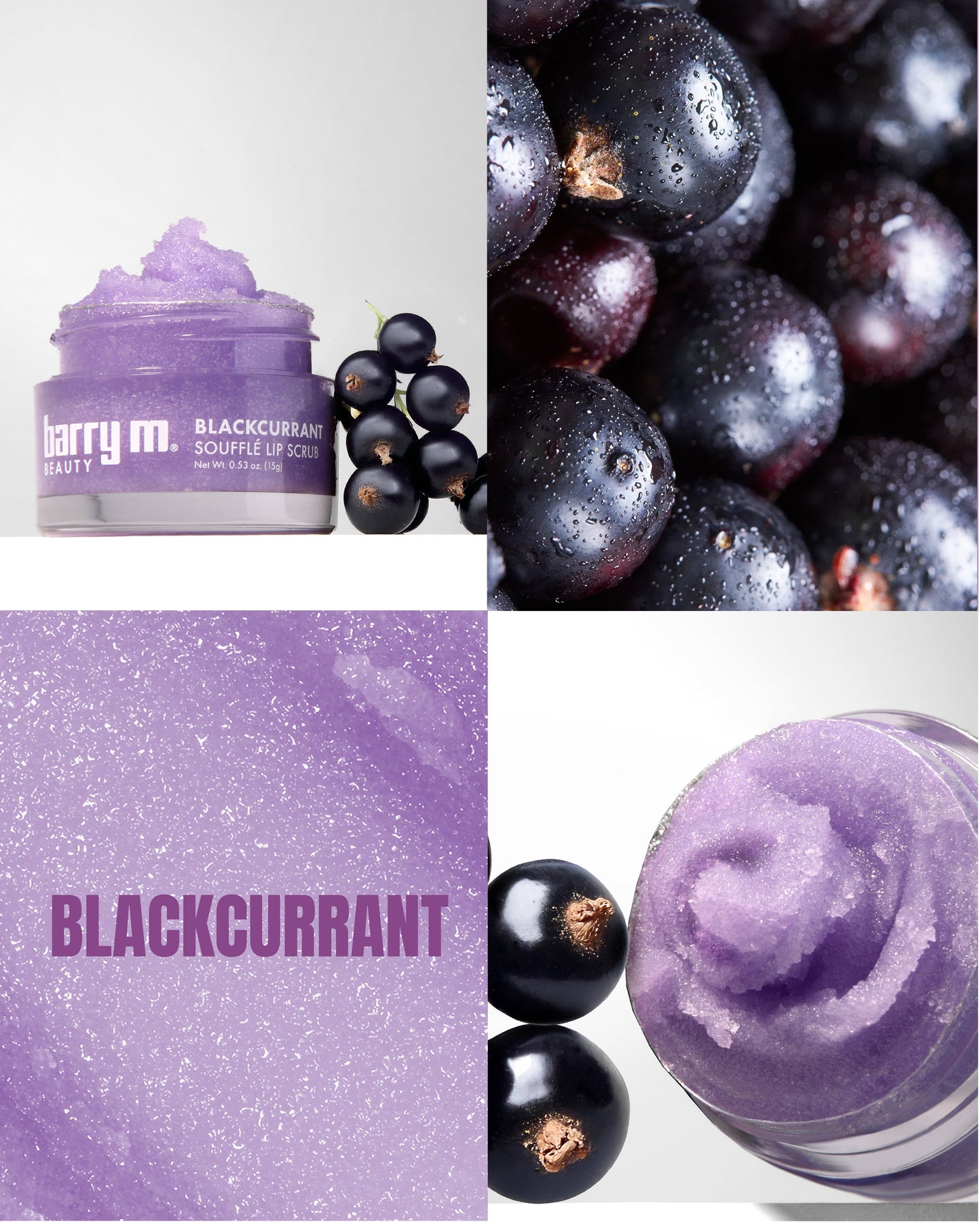 barry m® BEAUTY

BLACKCURRANT SOUFFLÉ LIP SCRUB

Net Wt. 0.53 oz. (15g)

BLACKCURRANT