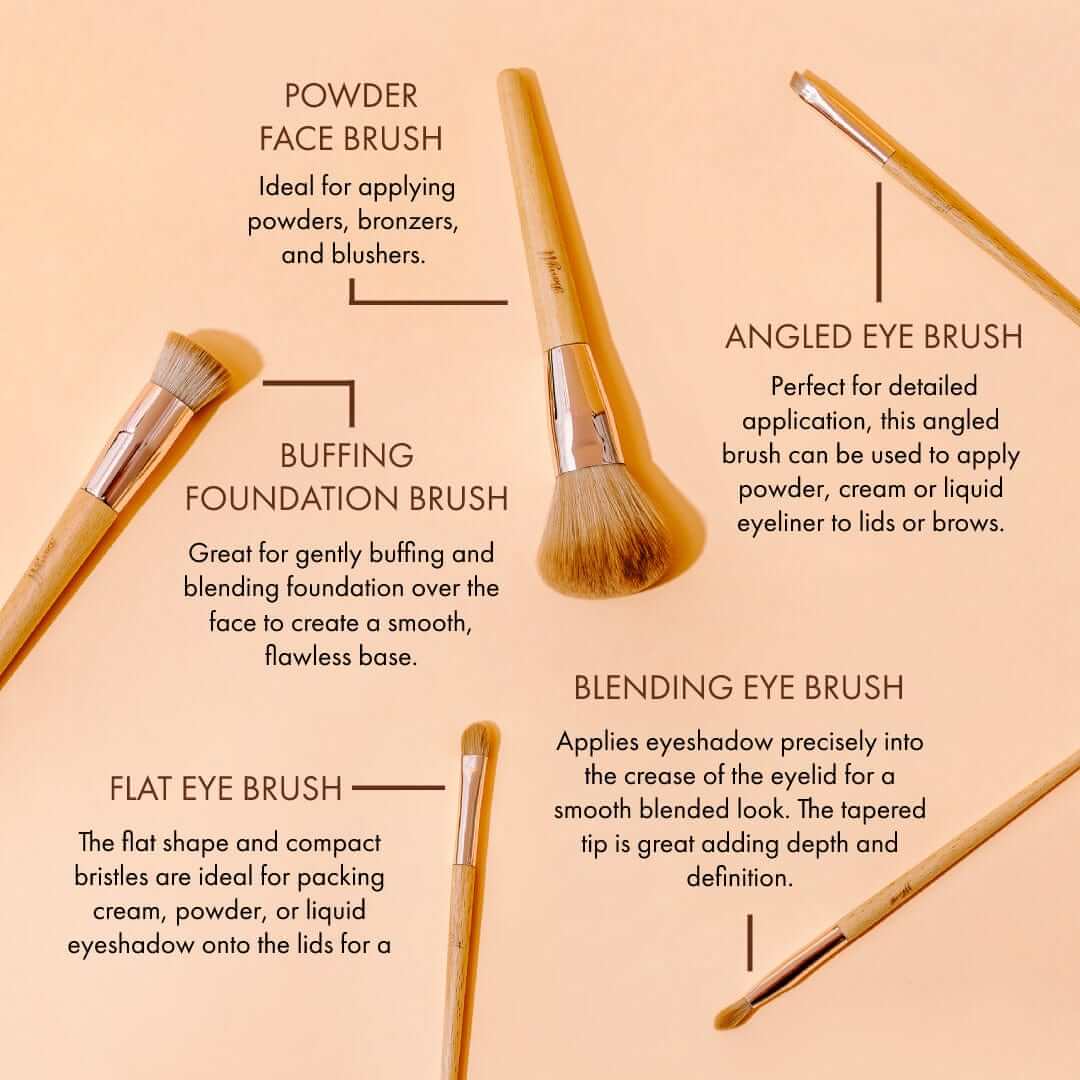 POWDER FACE BRUSH

Ideal for applying powders, bronzers, and blushers.

ANGLED EYE BRUSH

Perfect for detailed application, this angled brush can be used to apply powder, cream or liquid eyeliner to lids or brows.

BUFFING FOUNDATION BRUSH

Great for gently buffing and blending foundation over the face to create a smooth, flawless base.

BLENDING EYE BRUSH

Applies eyeshadow precisely into the crease of the eyelid for a smooth blended look. The tapered tip is great adding depth and definition.

FLAT EYE BRUSH

The flat shape and compact bristles are ideal for packing cream, powder, or liquid eyeshadow onto the lids for a