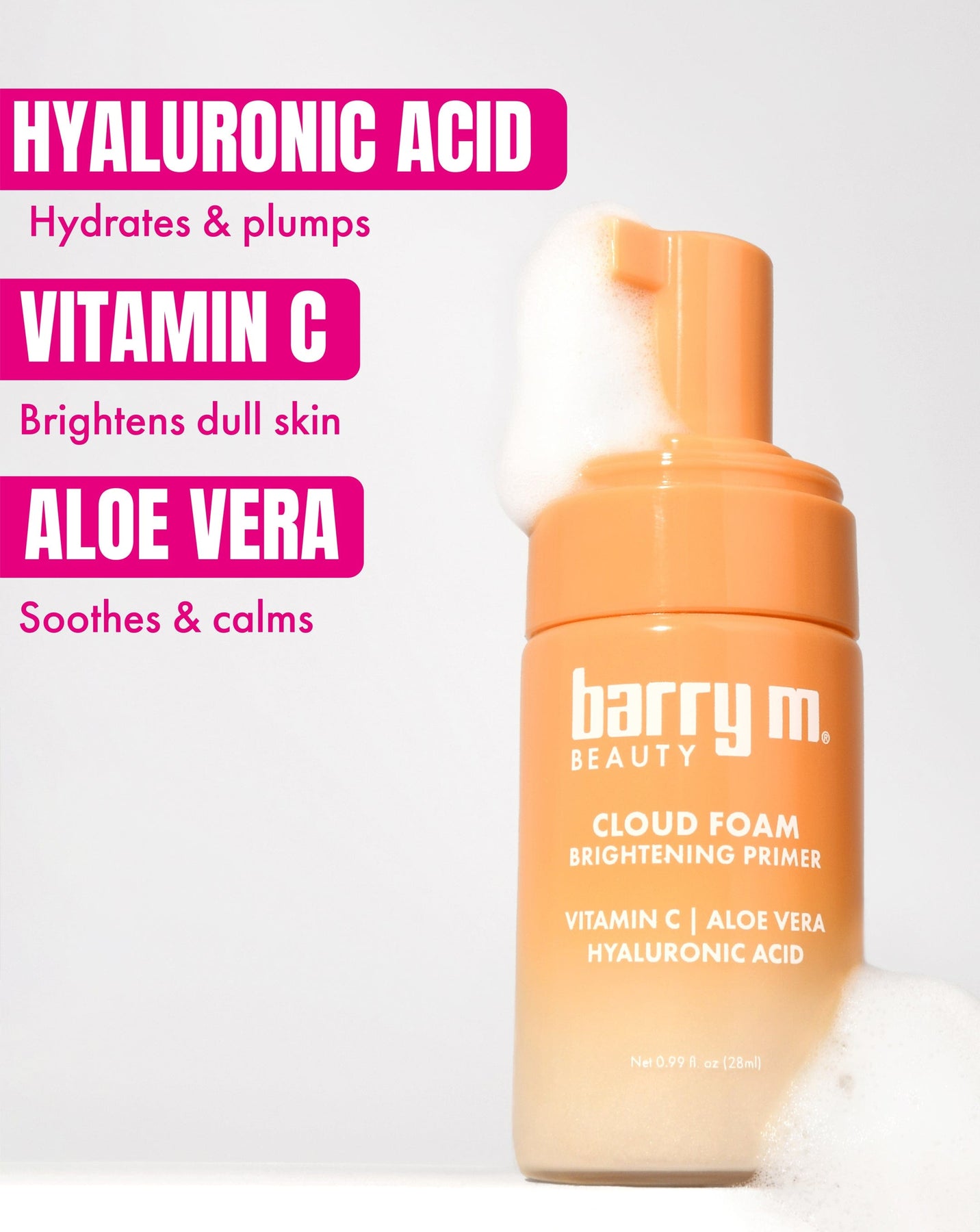 HYALURONIC ACID
Hydrates & plumps

VITAMIN C
Brightens dull skin

ALOE VERA
Soothes & calms

barry m®
BEAUTY

CLOUD FOAM
BRIGHTENING PRIMER

VITAMIN C | ALOE VERA
HYALURONIC ACID

Net 0.99 fl. oz (28ml)